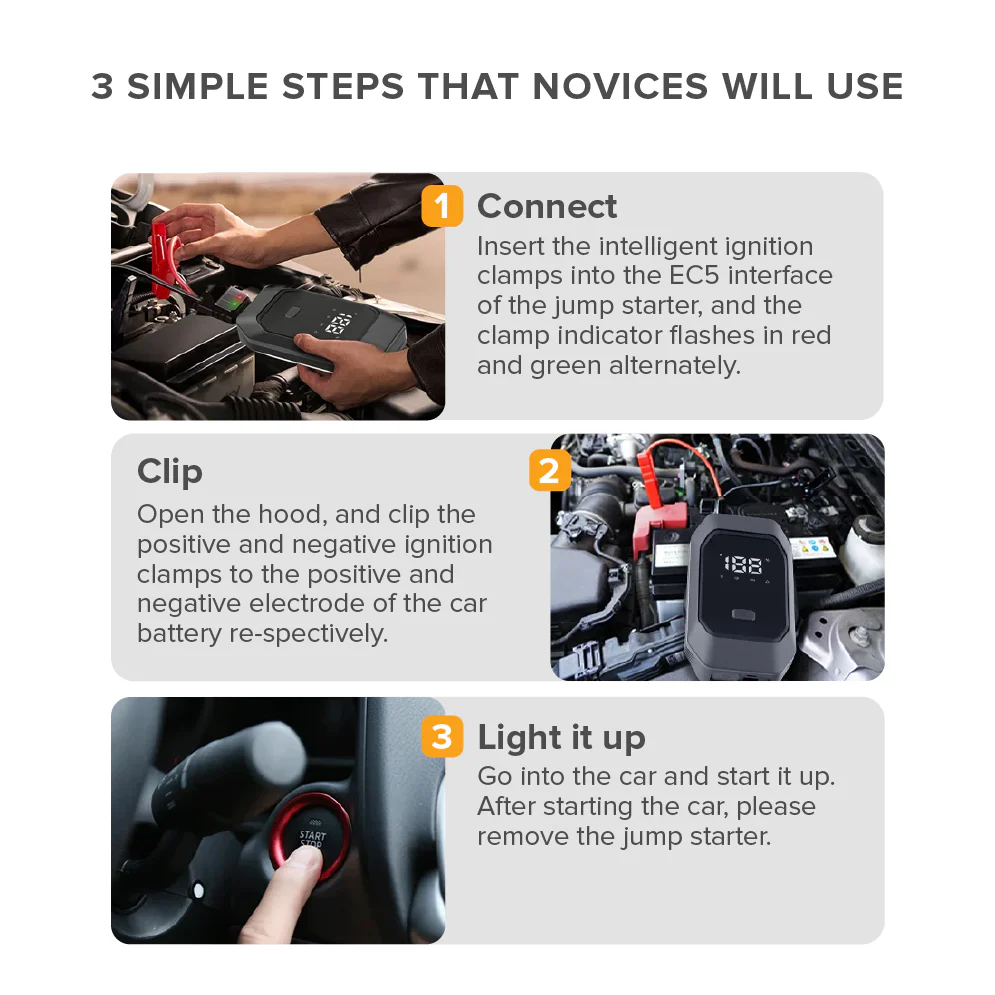 3 SIMPLE STEPS THAT NOVICES WILL USE

1 Connect
Insert the intelligent ignition clamps into the EC5 interface of the jump starter, and the clamp indicator flashes in red and green alternately.

Clip
Open the hood, and clip the positive and negative ignition clamps to the positive and negative electrode of the car battery re-spectively.

2

188

3 Light it up
Go into the car and start it up. After starting the car, please remove the jump starter.

START STOP